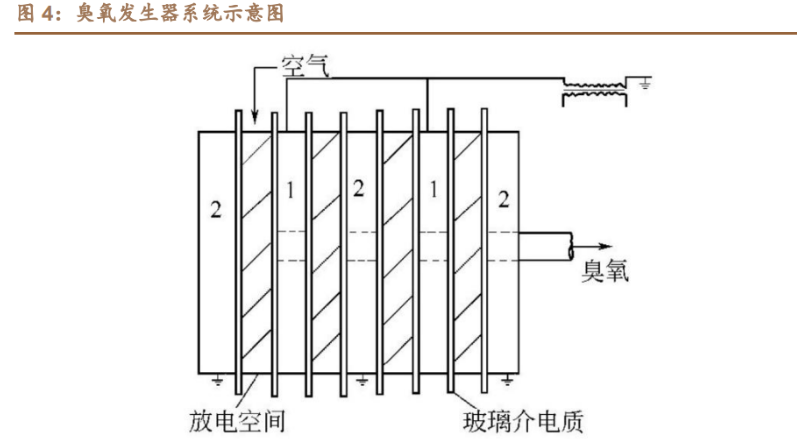 图 4：臭氧发生器系统示意图

空气

2

1

2

1

2

臭氧

放电空间

玻璃介电质